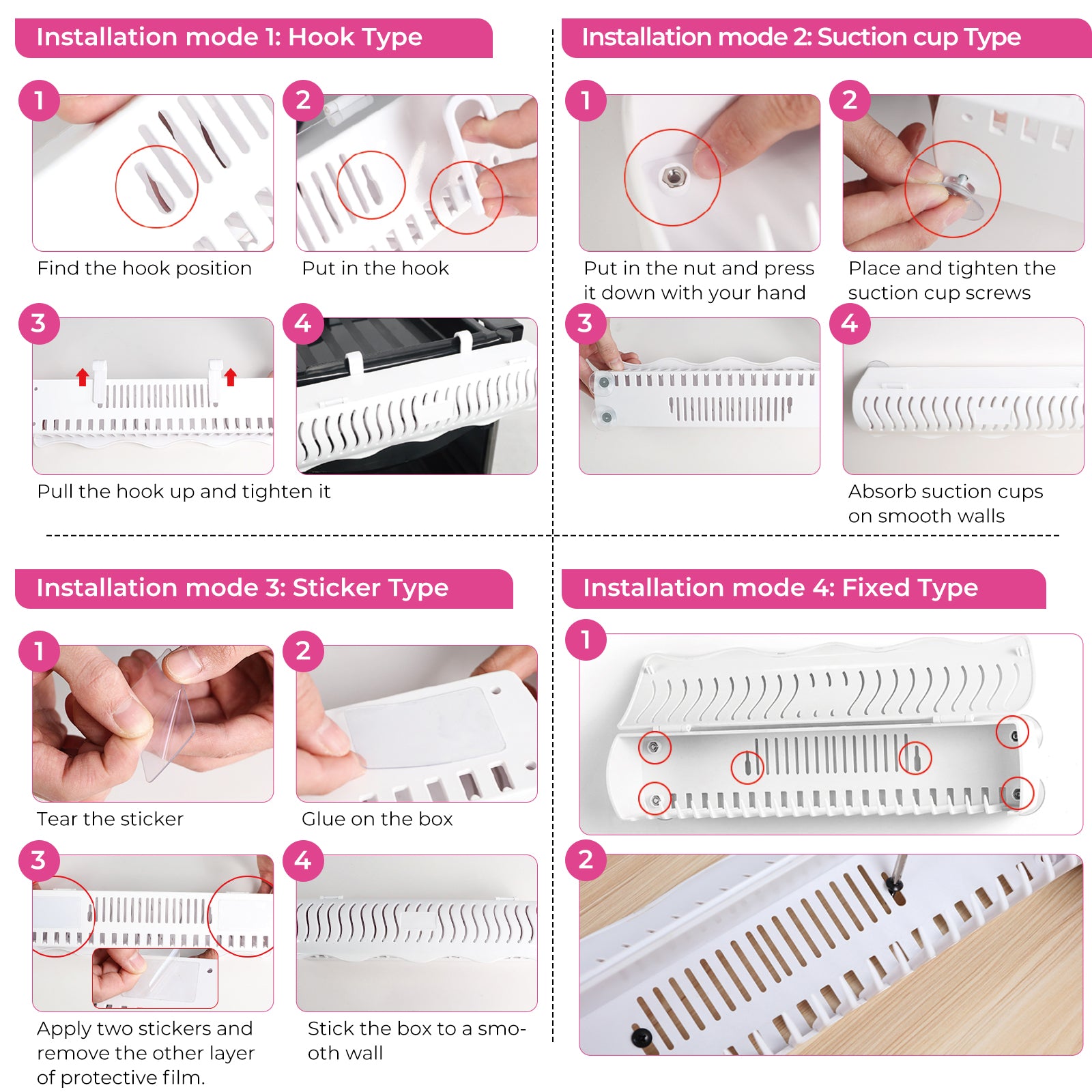 Installation mode 1: Hook Type

1

Find the hook position

2

Put in the hook

3

4

Pull the hook up and tighten it

Installation mode 2: Suction cup Type

1

Put in the nut and press it down with your hand

2

Place and tighten the suction cup screws

3

4

Absorb suction cups on smooth walls

Installation mode 3: Sticker Type

1

Tear the sticker

2

Glue on the box

3

Apply two stickers and remove the other layer of protective film.

4

Stick the box to a smooth wall

Installation mode 4: Fixed Type

1

2